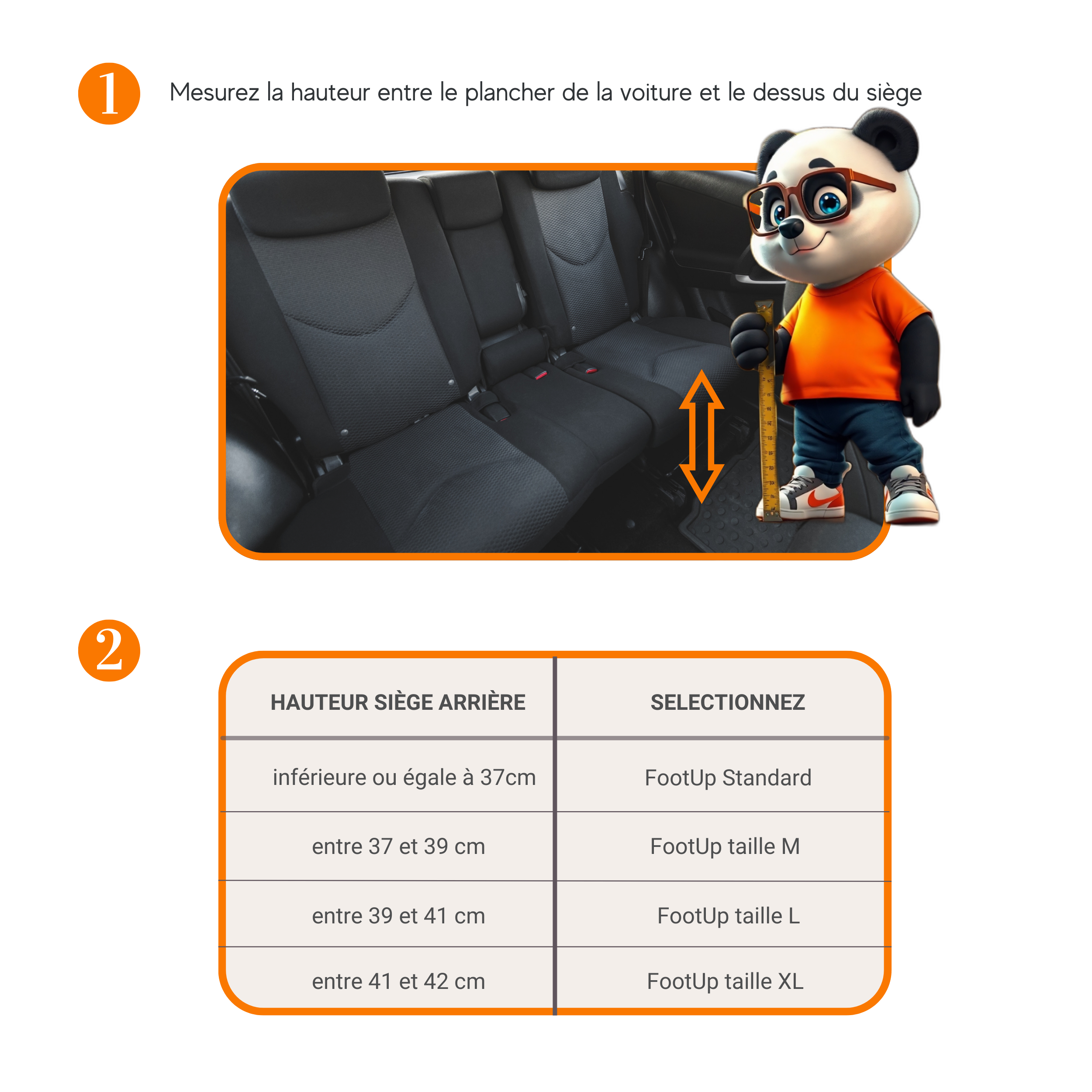 1 Mesurez la hauteur entre le plancher de la voiture et le dessus du siège

2

| HAUTEUR SIÈGE ARRIÈRE | SELECTIONNEZ |
|---|---|
| inférieure ou égale à 37cm | FootUp Standard |
| entre 37 et 39 cm | FootUp taille M |
| entre 39 et 41 cm | FootUp taille L |
| entre 41 et 42 cm | FootUp taille XL |